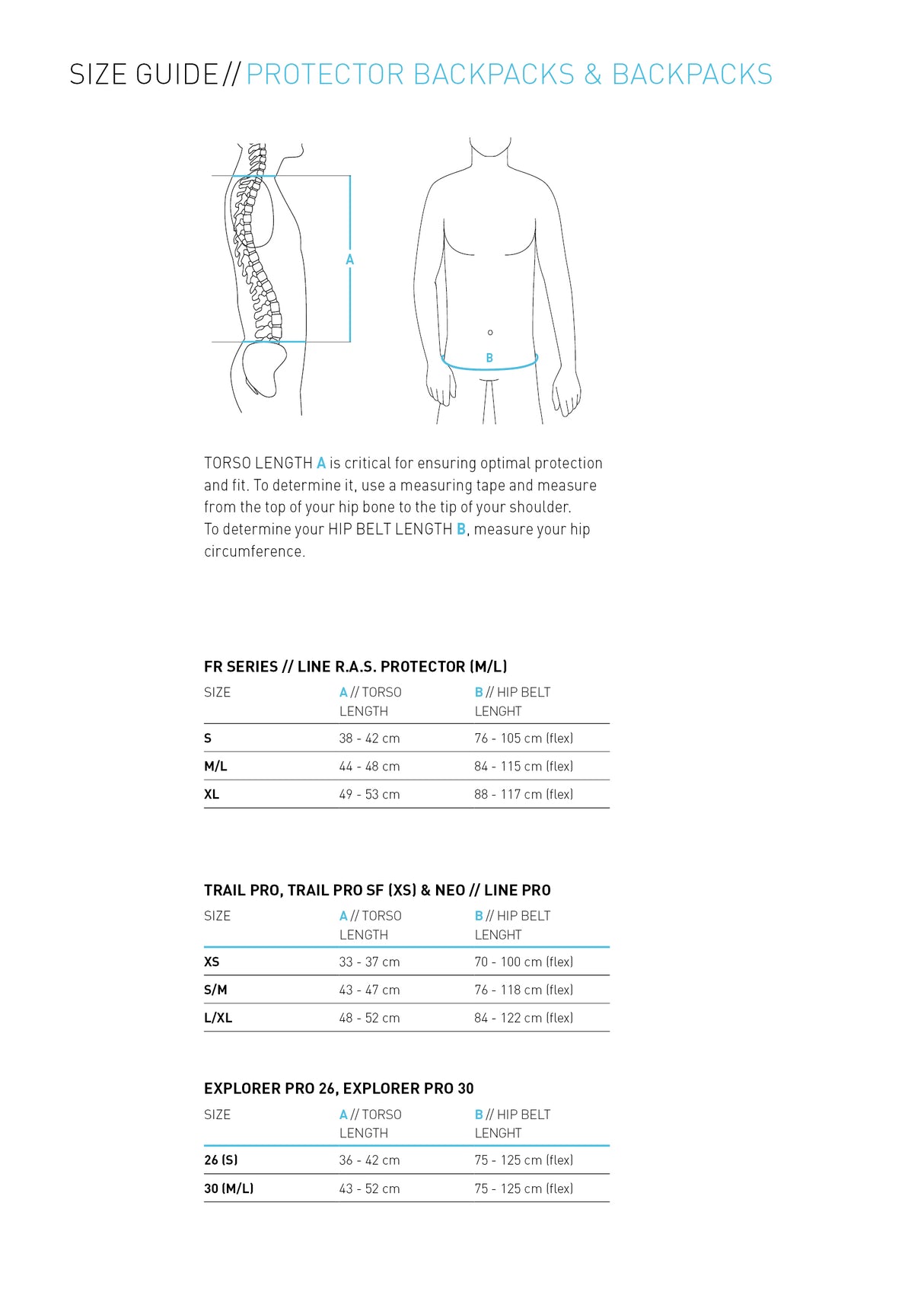 SIZE GUIDE // PROTECTOR BACKPACKS & BACKPACKS

A

B

TORSO LENGTH A is critical for ensuring optimal protection and fit. To determine it, use a measuring tape and measure from the top of your hip bone to the tip of your shoulder.
To determine your HIP BELT LENGTH B, measure your hip circumference.

FR SERIES // LINE R.A.S. PROTECTOR (M/L)

| SIZE | A // TORSO LENGTH | B // HIP BELT LENGHT |
|---|---|---|
| S | 38 - 42 cm | 76 - 105 cm (flex) |
| M/L | 44 - 48 cm | 84 - 115 cm (flex) |
| XL | 49 - 53 cm | 88 - 117 cm (flex) |

TRAIL PRO, TRAIL PRO SF (XS) & NEO // LINE PRO

| SIZE | A // TORSO LENGTH | B // HIP BELT LENGHT |
|---|---|---|
| XS | 33 - 37 cm | 70 - 100 cm (flex) |
| S/M | 43 - 47 cm | 76 - 118 cm (flex) |
| L/XL | 48 - 52 cm | 84 - 122 cm (flex) |

EXPLORER PRO 26, EXPLORER PRO 30

| SIZE | A // TORSO LENGTH | B // HIP BELT LENGHT |
|---|---|---|
| 26 (S) | 36 - 42 cm | 75 - 125 cm (flex) |
| 30 (M/L) | 43 - 52 cm | 75 - 125 cm (flex) |